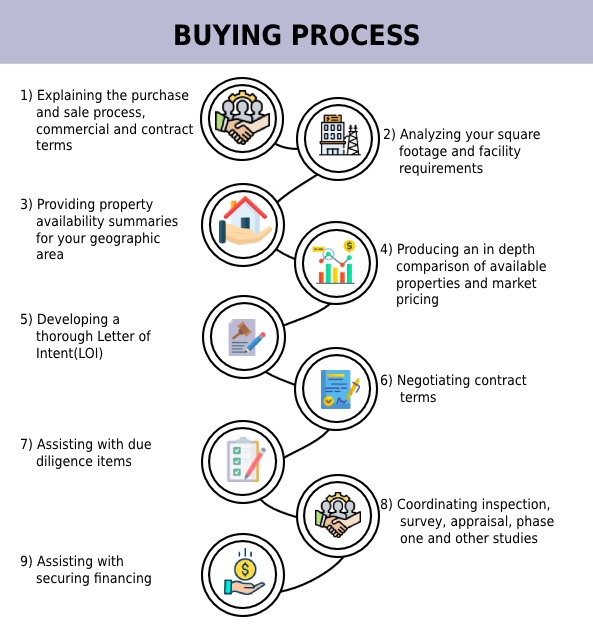 BUYING PROCESS

1) Explaining the purchase and sale process, commercial and contract terms

2) Analyzing your square footage and facility requirements

3) Providing property availability summaries for your geographic area

4) Producing an in depth comparison of available properties and market pricing

5) Developing a thorough Letter of Intent(LOI)

6) Negotiating contract terms

7) Assisting with due diligence items

8) Coordinating inspection, survey, appraisal, phase one and other studies

9) Assisting with securing financing